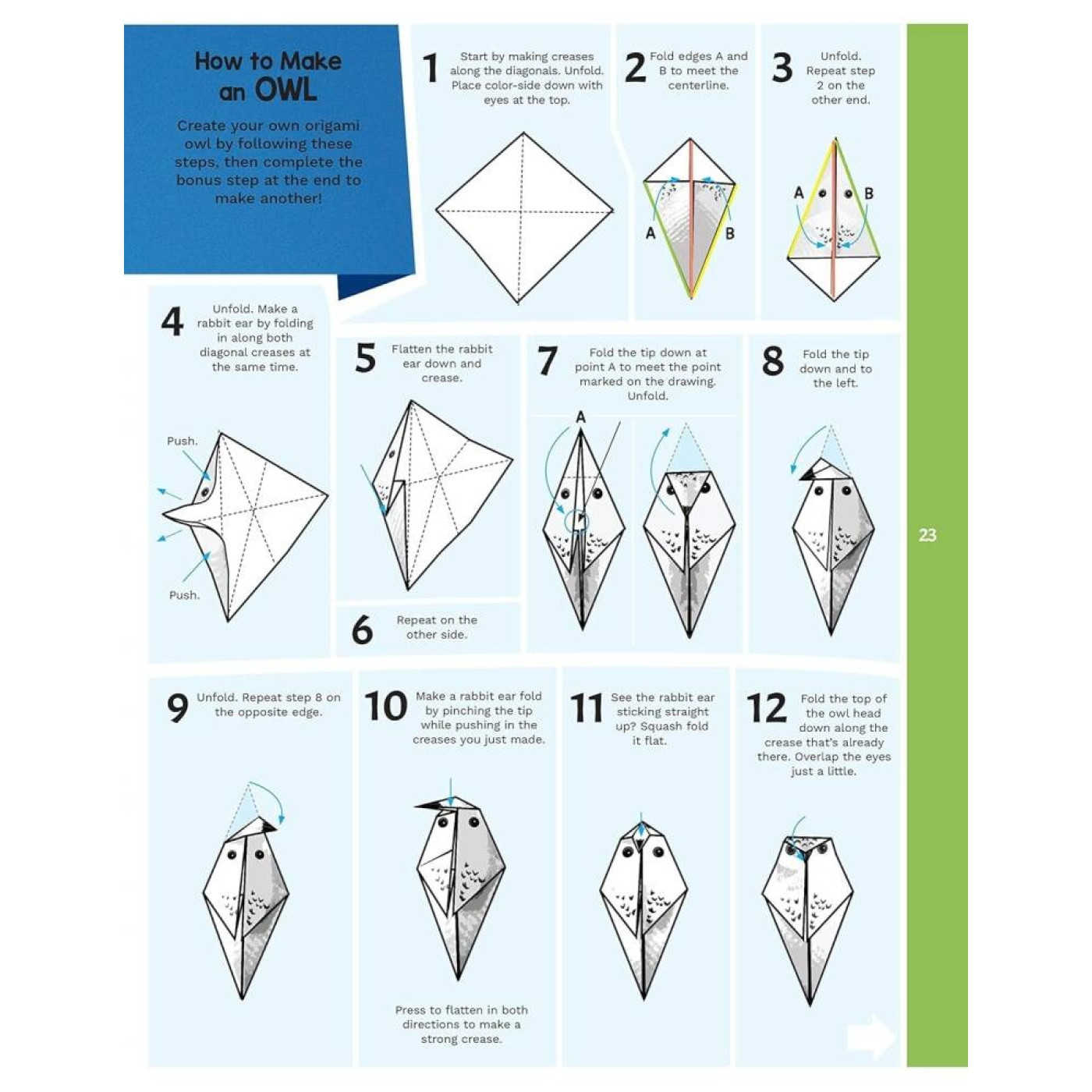 How to Make an OWL

Create your own origami owl by following these steps, then complete the bonus step at the end to make another!

1 Start by making creases along the diagonals. Unfold. Place color-side down with eyes at the top.

2 Fold edges A and B to meet the centerline.

A B

3 Unfold. Repeat step 2 on the other end.

A B

4 Unfold. Make a rabbit ear by folding in along both diagonal creases at the same time.

Push.

Push.

5 Flatten the rabbit ear down and crease.

6 Repeat on the other side.

7 Fold the tip down at point A to meet the point marked on the drawing. Unfold.

A

8 Fold the tip down and to the left.

23

9 Unfold. Repeat step 8 on the opposite edge.

10 Make a rabbit ear fold by pinching the tip while pushing in the creases you just made.

Press to flatten in both directions to make a strong crease.

11 See the rabbit ear sticking straight up? Squash fold it flat.

12 Fold the top of the owl head down along the crease that's already there. Overlap the eyes just a little.